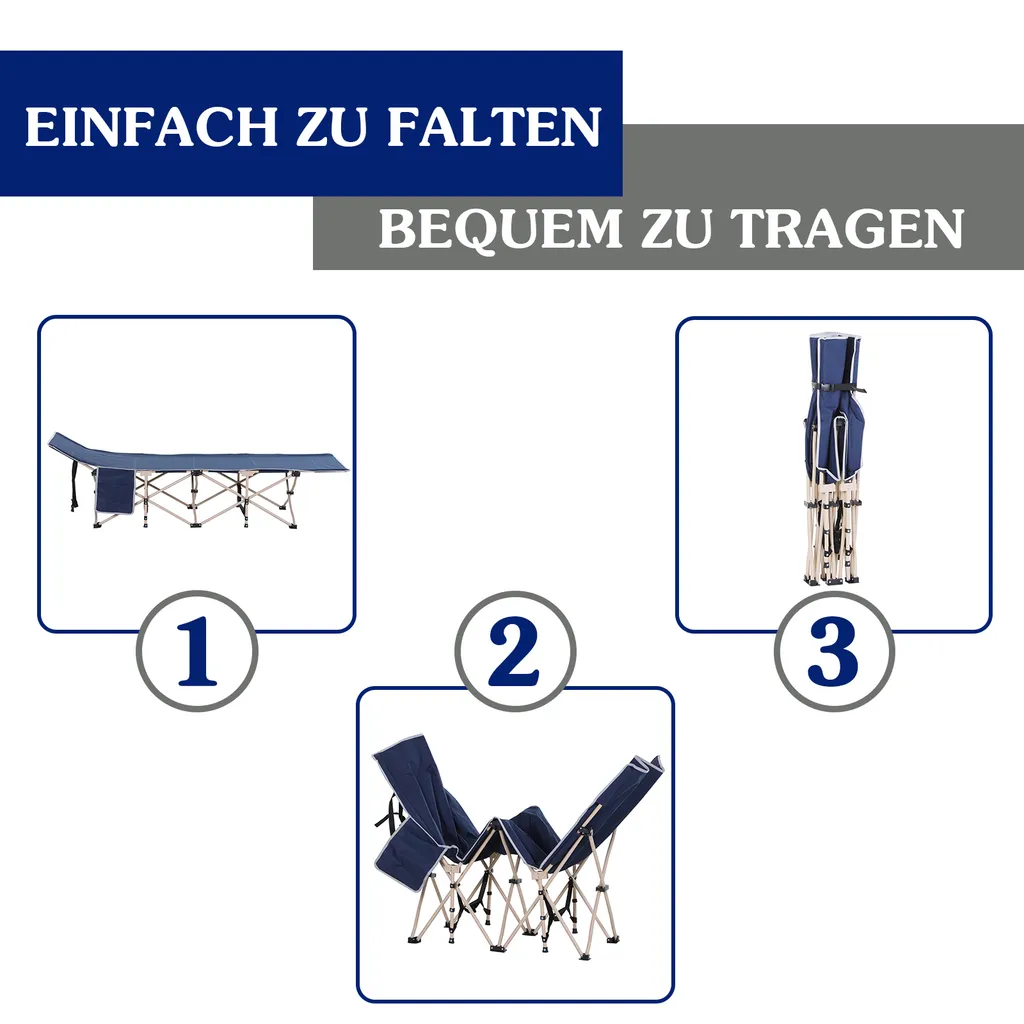 EINFACH ZU FALTEN

BEQUEM ZU TRAGEN

1

2

3