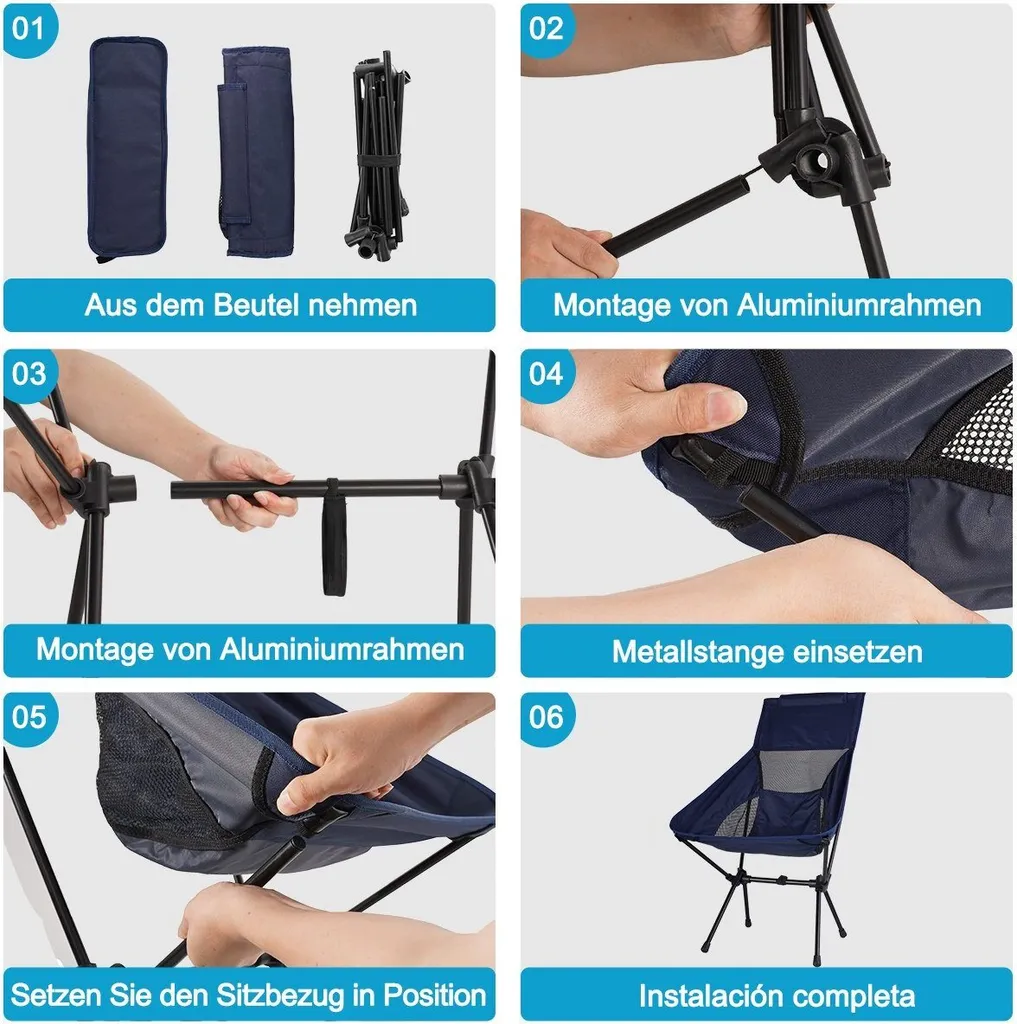 01

Aus dem Beutel nehmen

02

Montage von Aluminiumrahmen

03

Montage von Aluminiumrahmen

04

Metallstange einsetzen

05

Setzen Sie den Sitzbezug in Position

06

Instalación completa