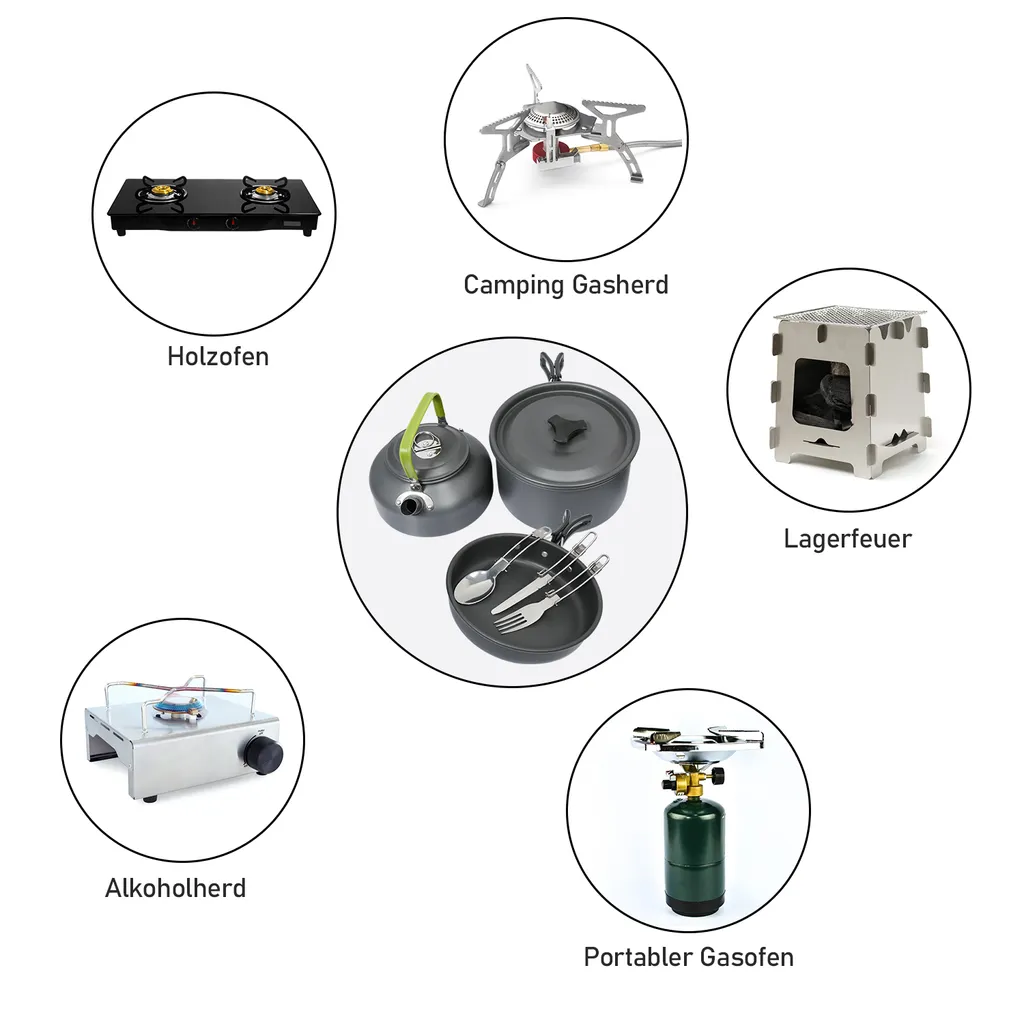 Camping Gasherd

Holzofen

Lagerfeuer

Alkoholherd

Portabler Gasofen