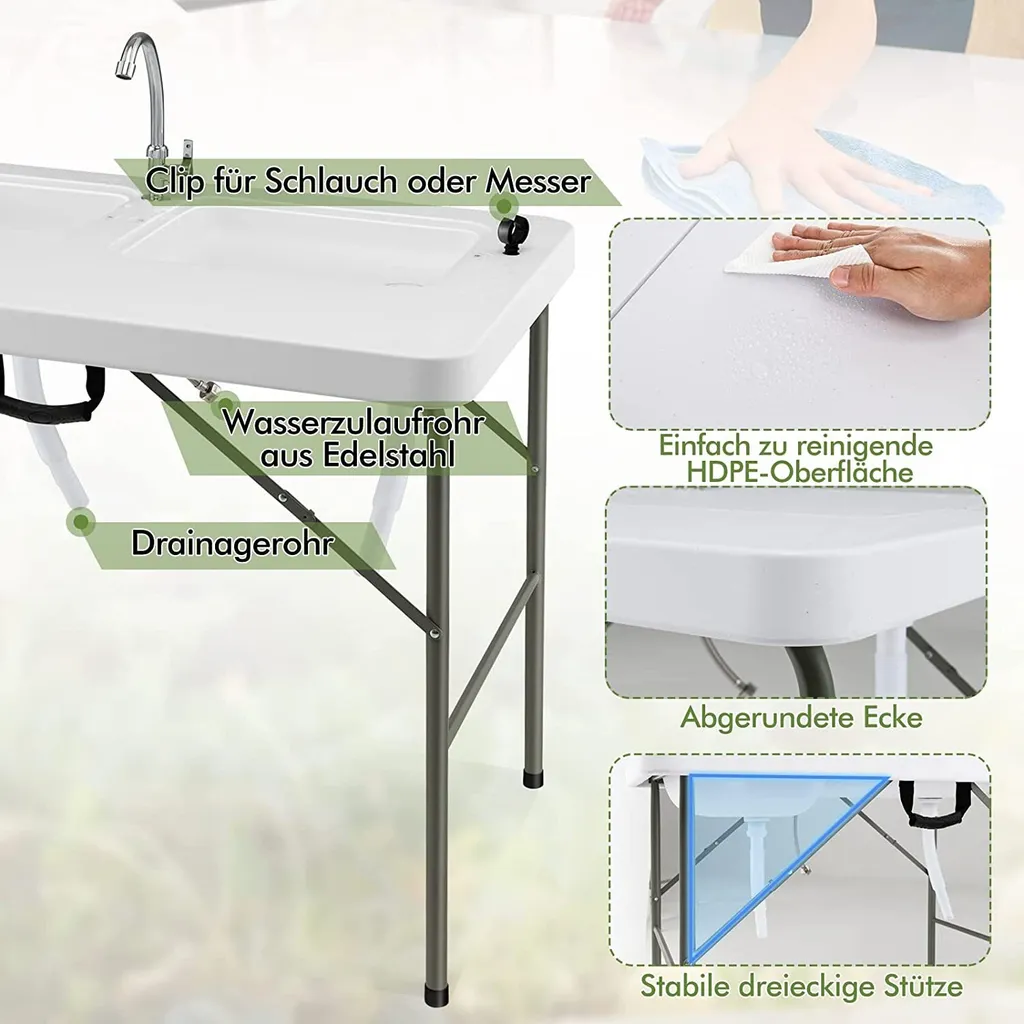 Clip für Schlauch oder Messer

Wasserzulaufrohr aus Edelstahl

Drainagerohr

Einfach zu reinigende HDPE-Oberfläche

Abgerundete Ecke

Stabile dreieckige Stütze