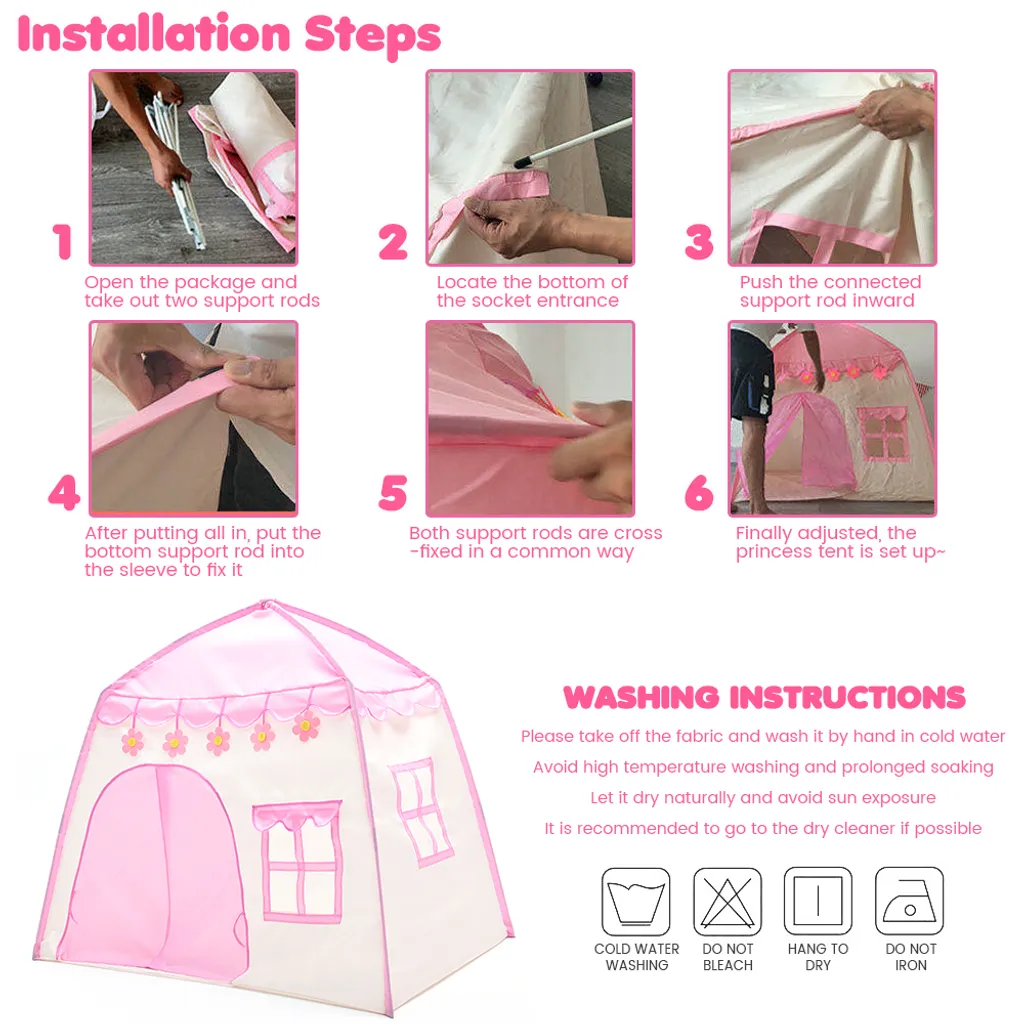 Installation Steps

1
Open the package and take out two support rods

2
Locate the bottom of the socket entrance

3
Push the connected support rod inward

4
After putting all in, put the bottom support rod into the sleeve to fix it

5
Both support rods are cross -fixed in a common way

6
Finally adjusted, the princess tent is set up~

WASHING INSTRUCTIONS
Please take off the fabric and wash it by hand in cold water
Avoid high temperature washing and prolonged soaking
Let it dry naturally and avoid sun exposure
It is recommended to go to the dry cleaner if possible

COLD WATER WASHING
DO NOT BLEACH
HANG TO DRY
DO NOT IRON