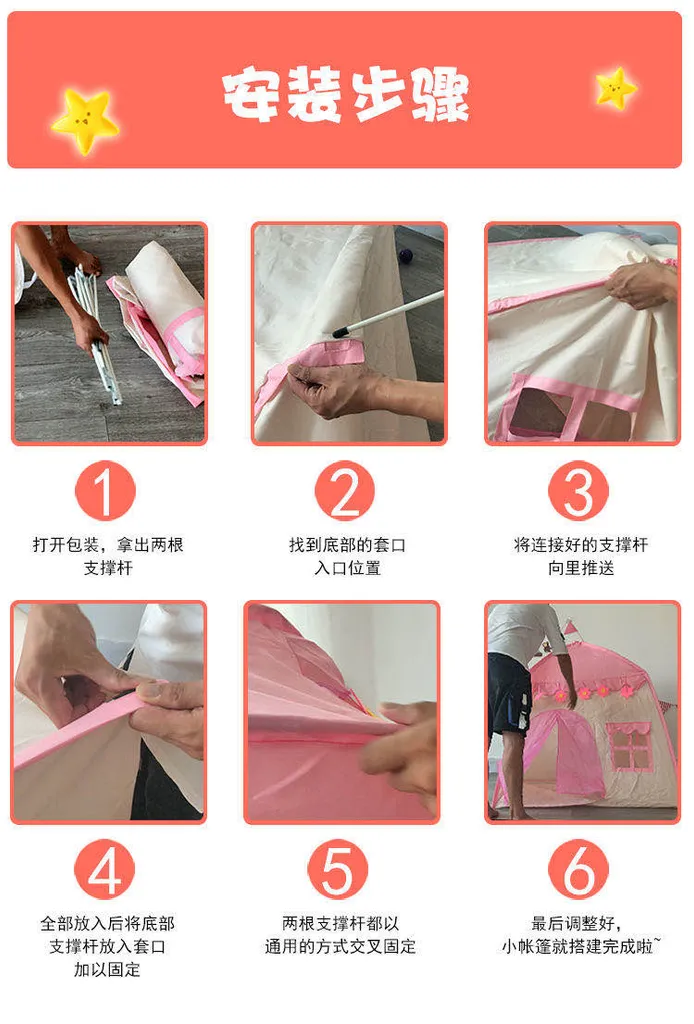 安装步骤

1
打开包装，拿出两根支撑杆

2
找到底部的套口入口位置

3
将连接好的支撑杆向里推送

4
全部放入后将底部支撑杆放入套口加以固定

5
两根支撑杆都以通用的方式交叉固定

6
最后调整好，小帐篷就搭建完成啦~