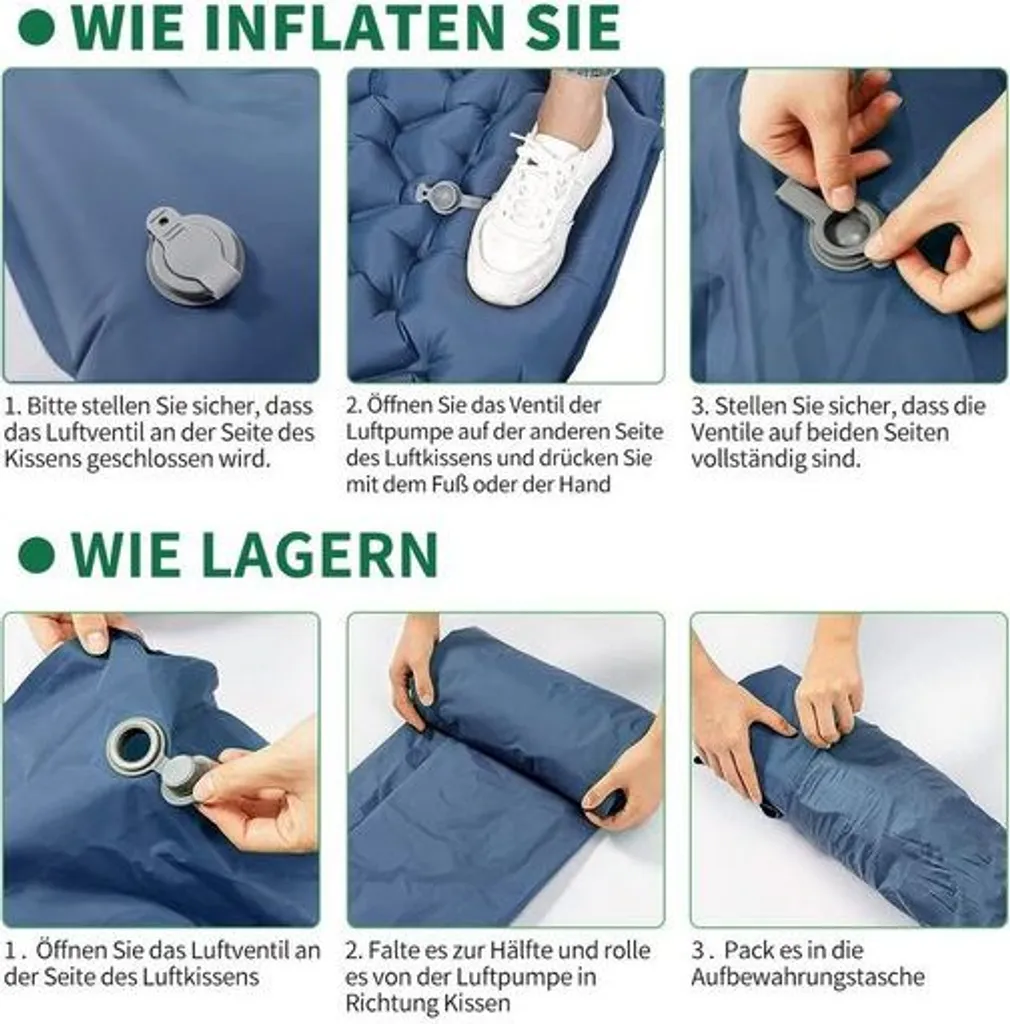 WIE INFLATEN SIE

1. Bitte stellen Sie sicher, dass das Luftventil an der Seite des Kissens geschlossen wird.

2. Öffnen Sie das Ventil der Luftpumpe auf der anderen Seite des Luftkissens und drücken Sie mit dem Fuß oder der Hand

3. Stellen Sie sicher, dass die Ventile auf beiden Seiten vollständig sind.

WIE LAGERN

1. Öffnen Sie das Luftventil an der Seite des Luftkissens

2. Falte es zur Hälfte und rolle es von der Luftpumpe in Richtung Kissen

3. Pack es in die Aufbewahrungstasche