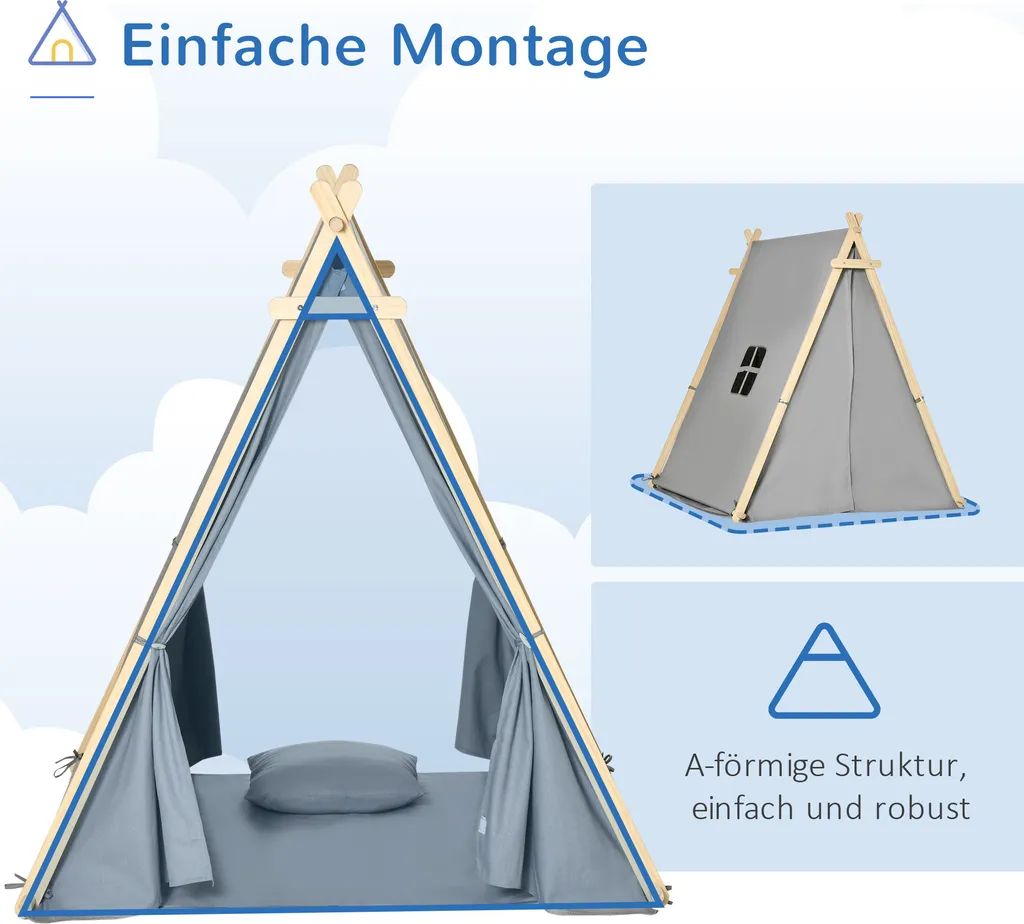 Einfache Montage

A-förmige Struktur, einfach und robust