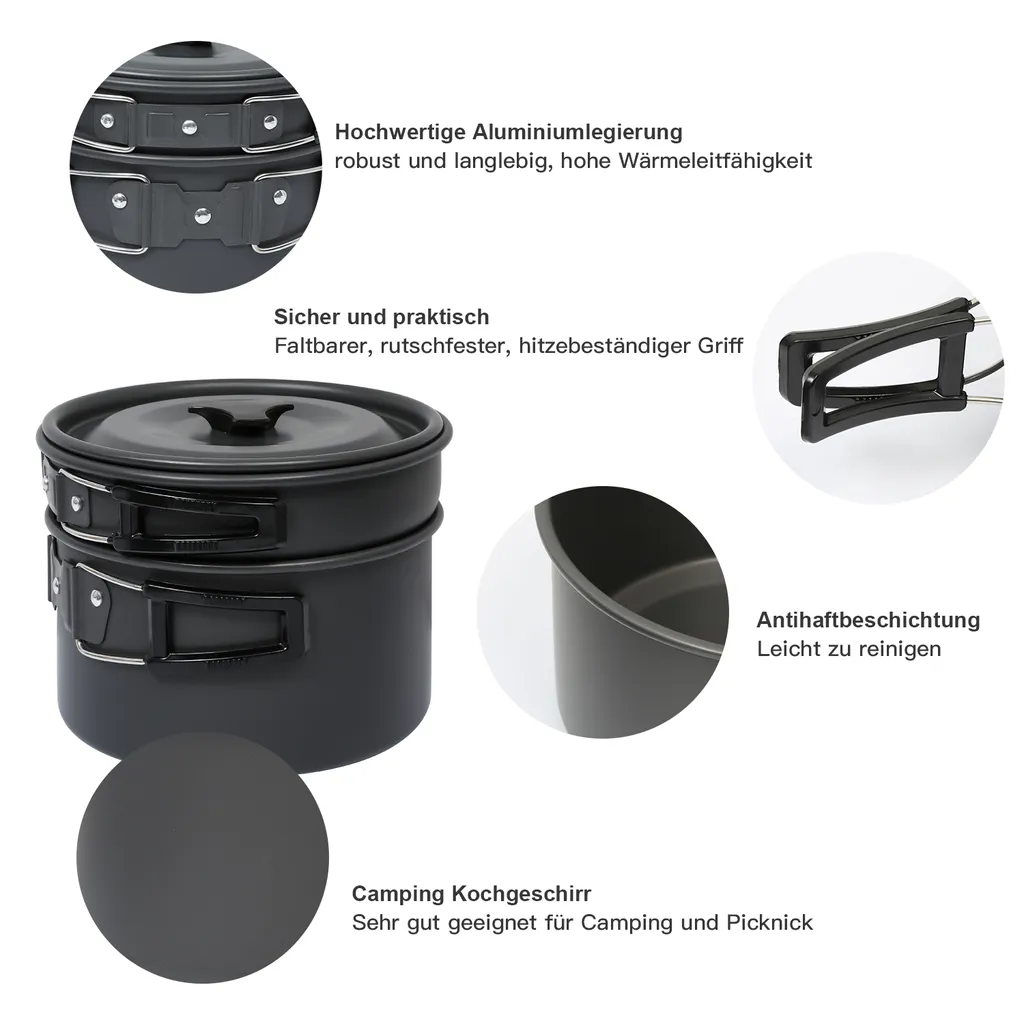 Hochwertige Aluminiumlegierung
robust und langlebig, hohe Wärmeleitfähigkeit

Sicher und praktisch
Faltbarer, rutschfester, hitzebeständiger Griff

Antihaftbeschichtung
Leicht zu reinigen

Camping Kochgeschirr
Sehr gut geeignet für Camping und Picknick