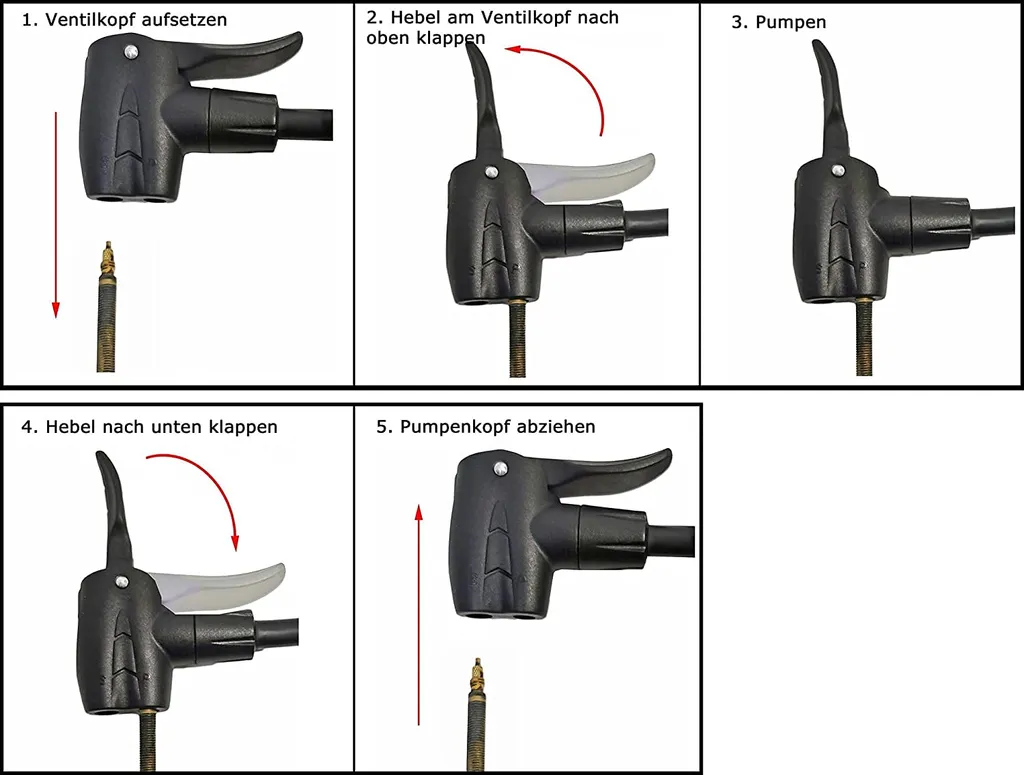 1. Ventilkopf aufsetzen

2. Hebel am Ventilkopf nach oben klappen

3. Pumpen

4. Hebel nach unten klappen

5. Pumpenkopf abziehen