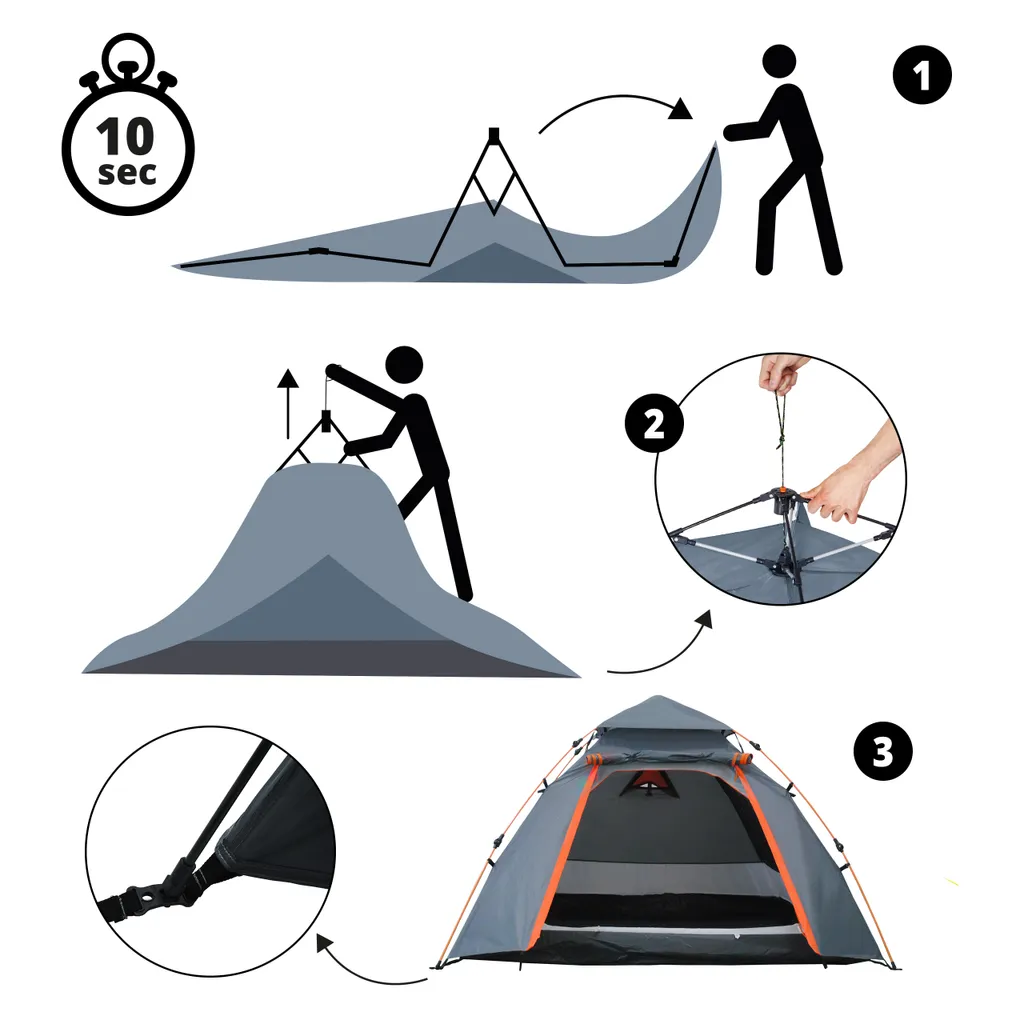 10 sec

1

2

3