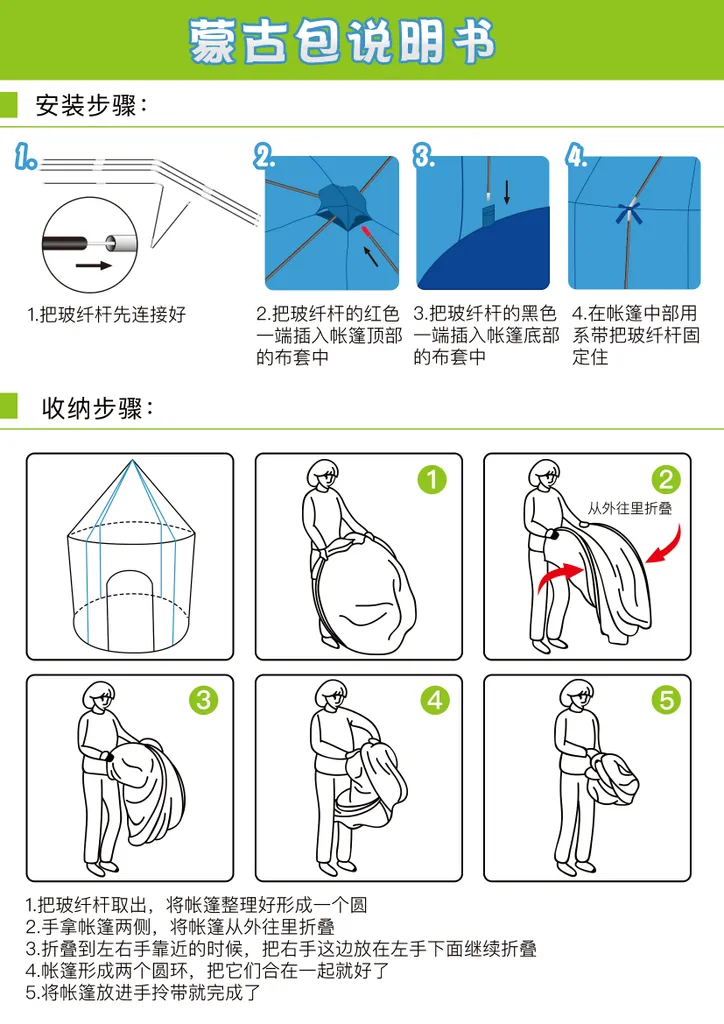 蒙古包说明书

安装步骤：

1.

2.

3.

4.

1.把玻纤杆先连接好

2.把玻纤杆的红色一端插入帐篷顶部的布套中

3.把玻纤杆的黑色一端插入帐篷底部的布套中

4.在帐篷中部用系带把玻纤杆固定住

收纳步骤：

1

2

从外往里折叠

3

4

5

1.把玻纤杆取出，将帐篷整理好形成一个圆
2.手拿帐篷两侧，将帐篷从外往里折叠
3.折叠到左右手靠近的时候，把右手这边放在左手下面继续折叠
4.帐篷形成两个圆环，把它们合在一起就好了
5.将帐篷放进手拎带就完成了