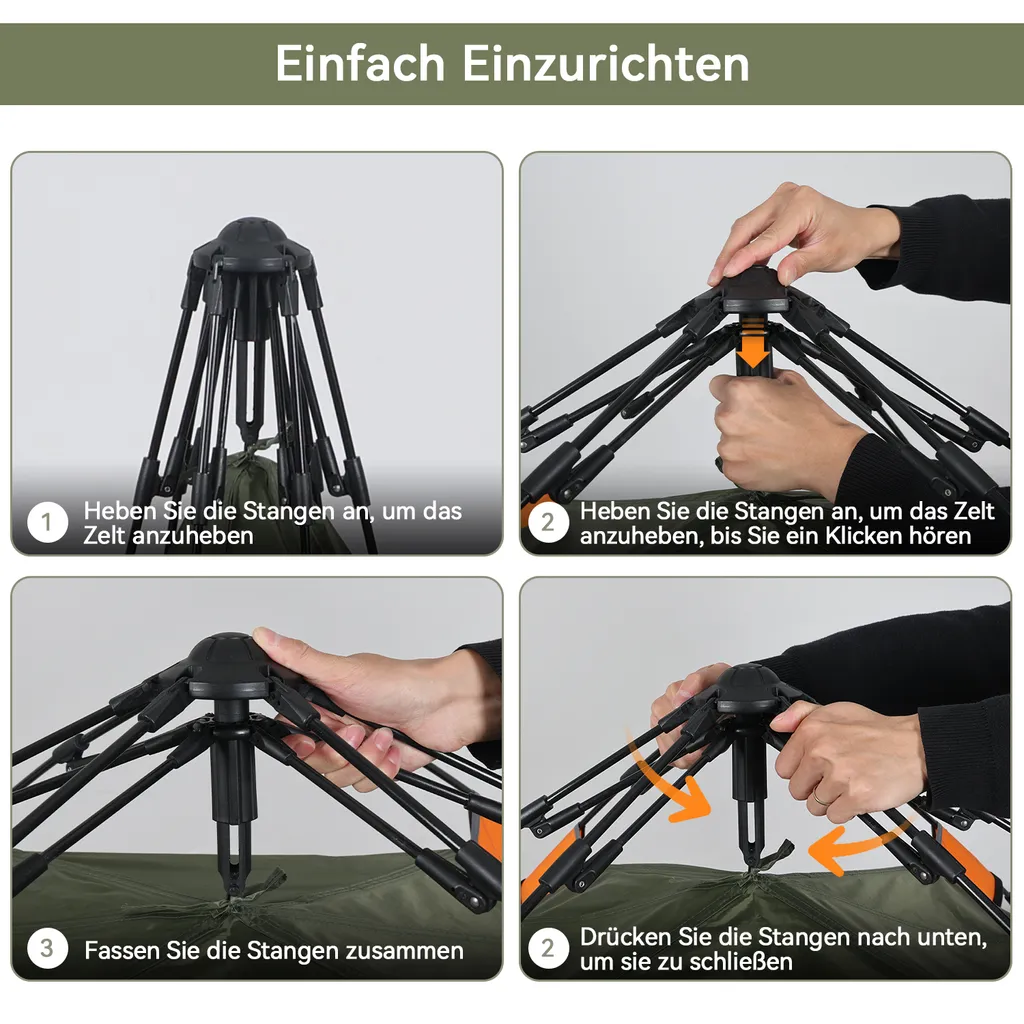 Einfach Einzurichten

1 Heben Sie die Stangen an, um das Zelt anzuheben

2 Heben Sie die Stangen an, um das Zelt anzuheben, bis Sie ein Klicken hören

3 Fassen Sie die Stangen zusammen

2 Drücken Sie die Stangen nach unten, um sie zu schließen